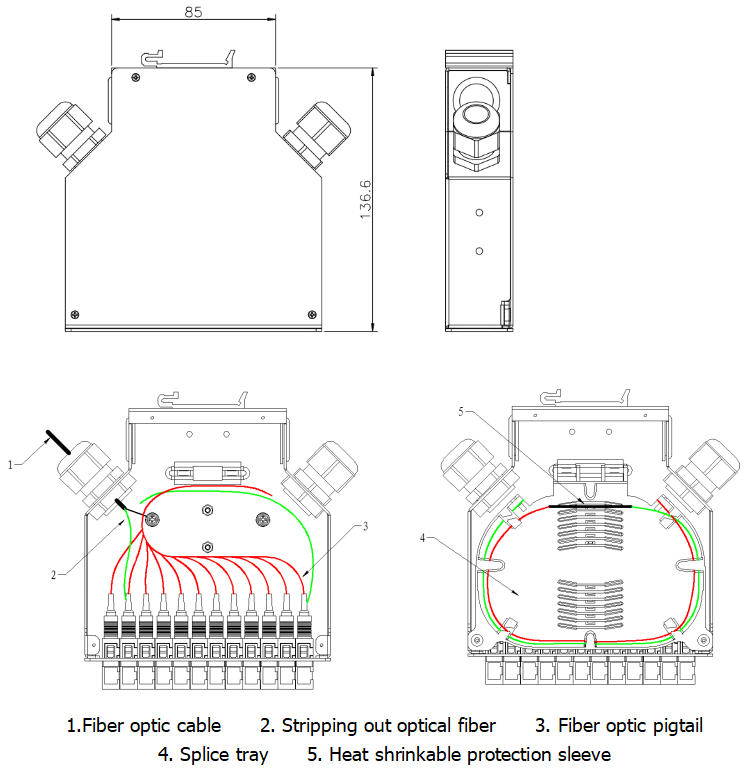 85

136.6

1

2

3

5

4

1.Fiber optic cable 2. Stripping out optical fiber 3. Fiber optic pigtail

4. Splice tray 5. Heat shrinkable protection sleeve