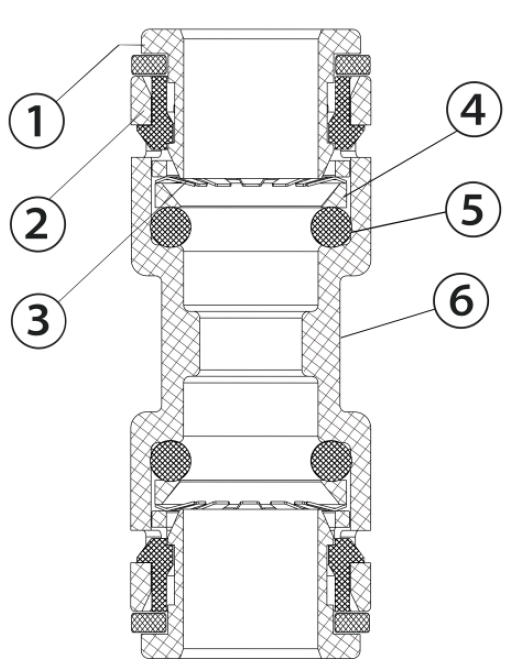 1
2
3
4
5
6