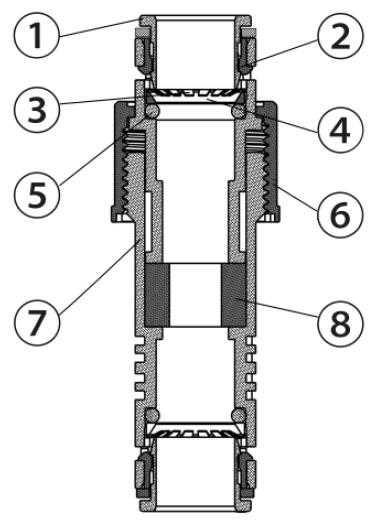 1
2
3
4
5
6
7
8