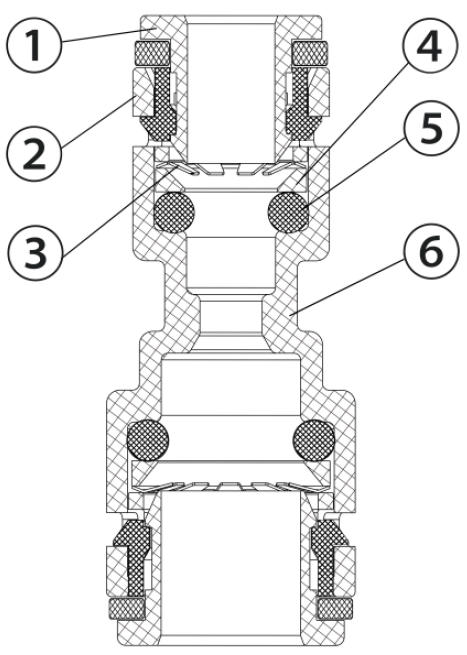 1
2
3
4
5
6