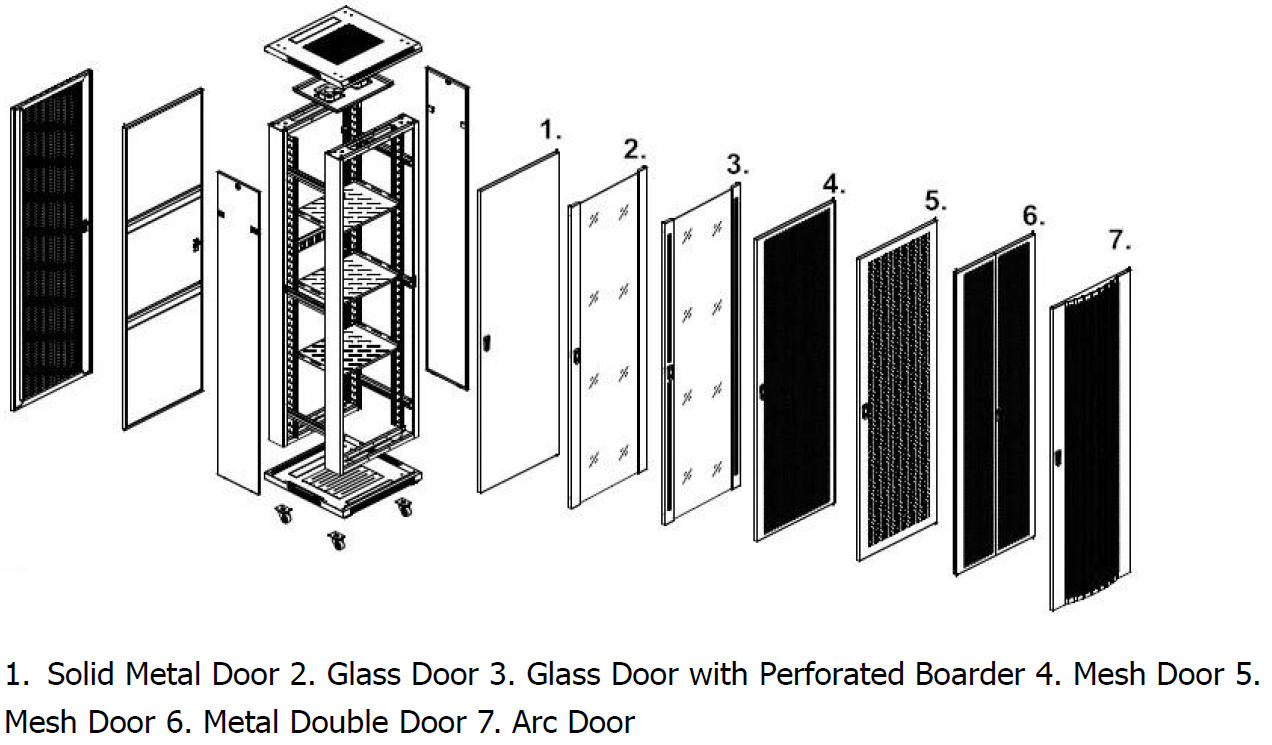 1.

2.

3.

4.

5.

6.

7.

1. Solid Metal Door 2. Glass Door 3. Glass Door with Perforated Boarder 4. Mesh Door 5. Mesh Door 6. Metal Double Door 7. Arc Door